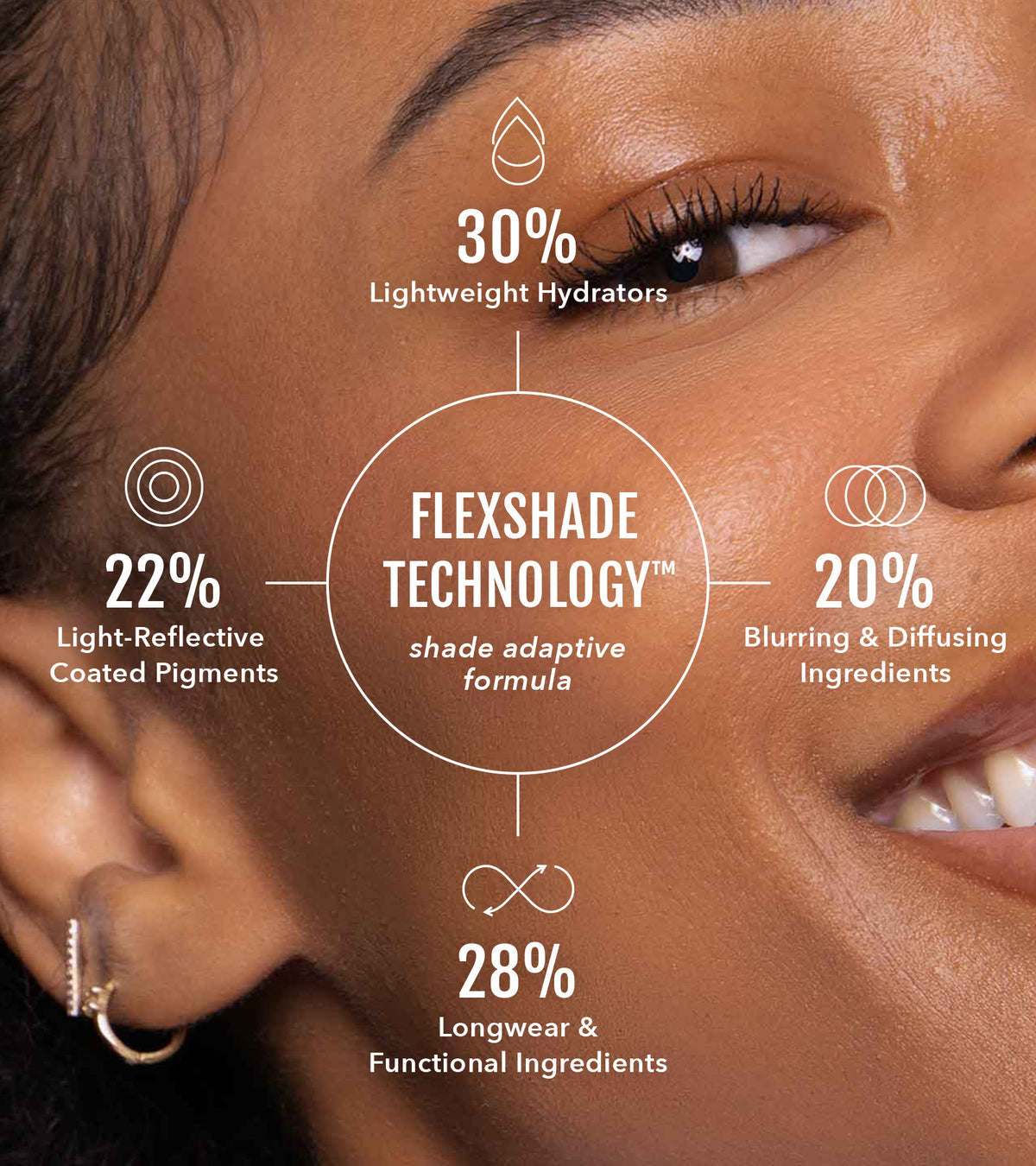 30%
Lightweight Hydrators

22%
Light-Reflective Coated Pigments

FLEXSHADE TECHNOLOGY™
shade adaptive formula

20%
Blurring & Diffusing Ingredients

28%
Longwear & Functional Ingredients